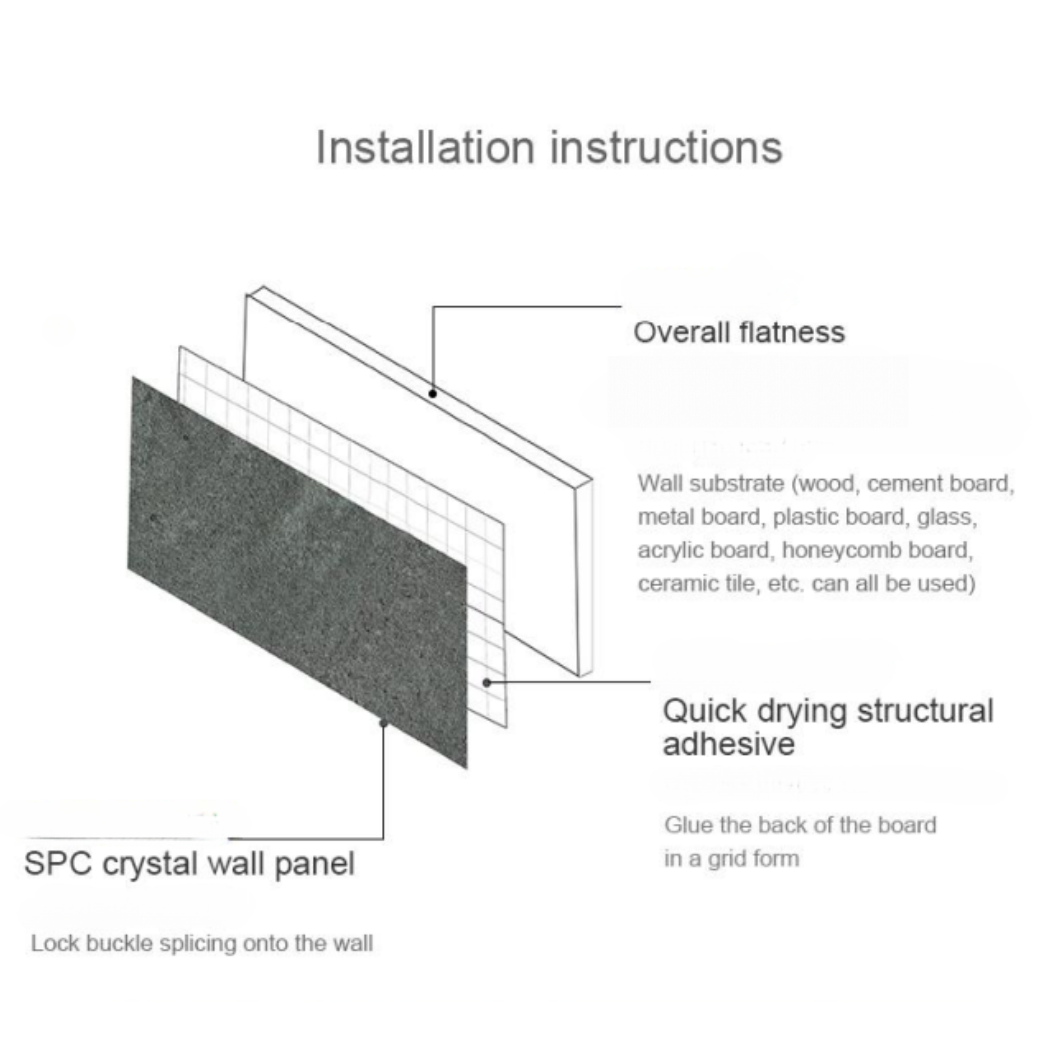 Installation instructions

Overall flatness

Wall substrate (wood, cement board, metal board, plastic board, glass, acrylic board, honeycomb board, ceramic tile, etc. can all be used)

Quick drying structural adhesive

Glue the back of the board in a grid form

SPC crystal wall panel

Lock buckle splicing onto the wall