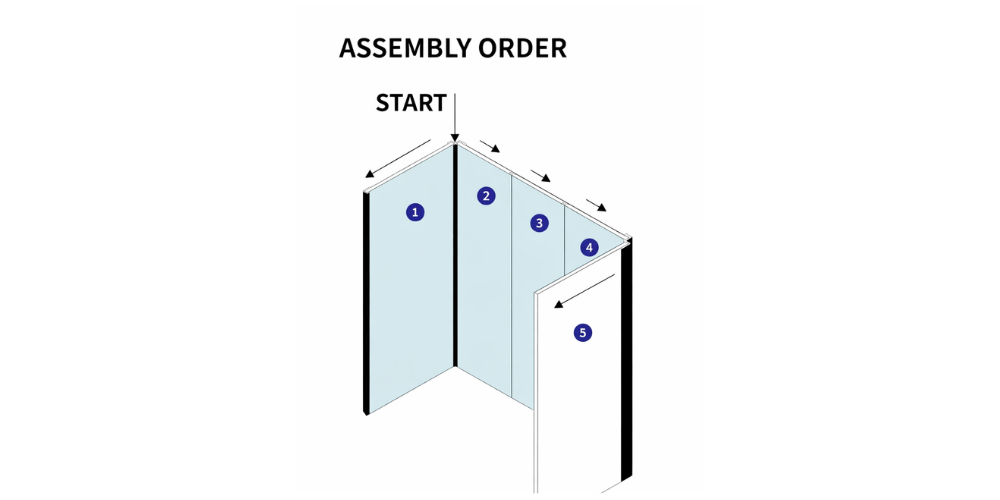 ASSEMBLY ORDER

START

1

2

3

4

5