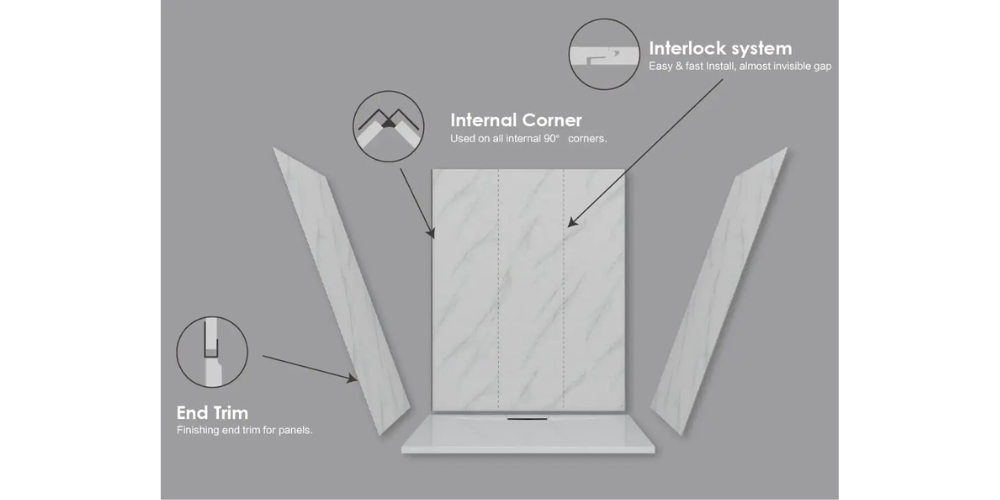 Interlock system
Easy & fast Install, almost invisible gap

Internal Corner
Used on all internal 90° corners.

End Trim
Finishing end trim for panels.