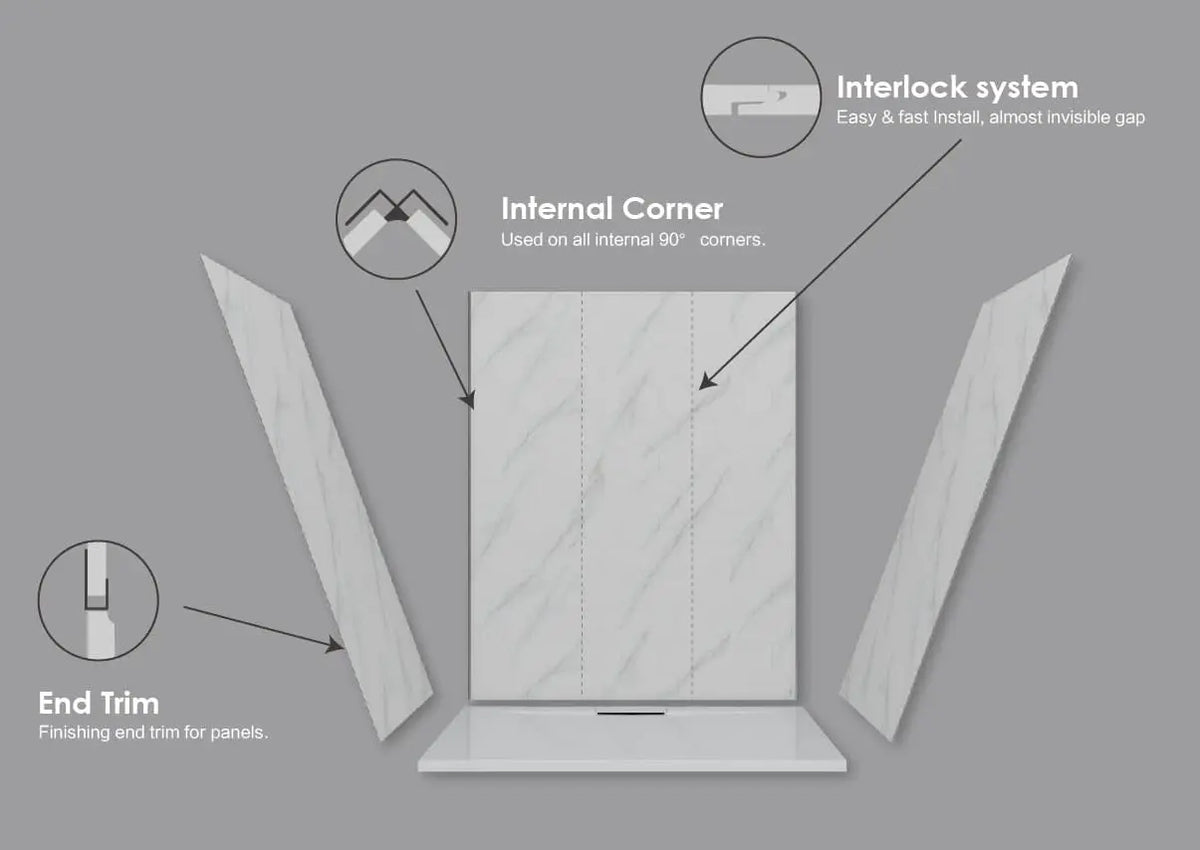 Interlock system
Easy & fast Install, almost invisible gap

Internal Corner
Used on all internal 90° corners.

End Trim
Finishing end trim for panels.